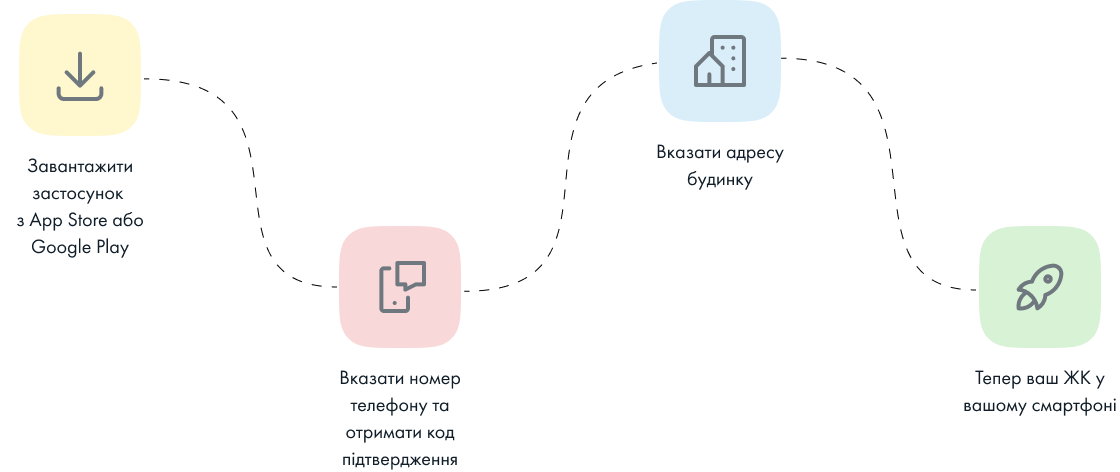 Завантажити застосунок з App Store або Google Play

Вказати номер телефону та отримати код підтвердження

Вказати адресу будинку

Тепер ваш ЖК у вашому смартфоні